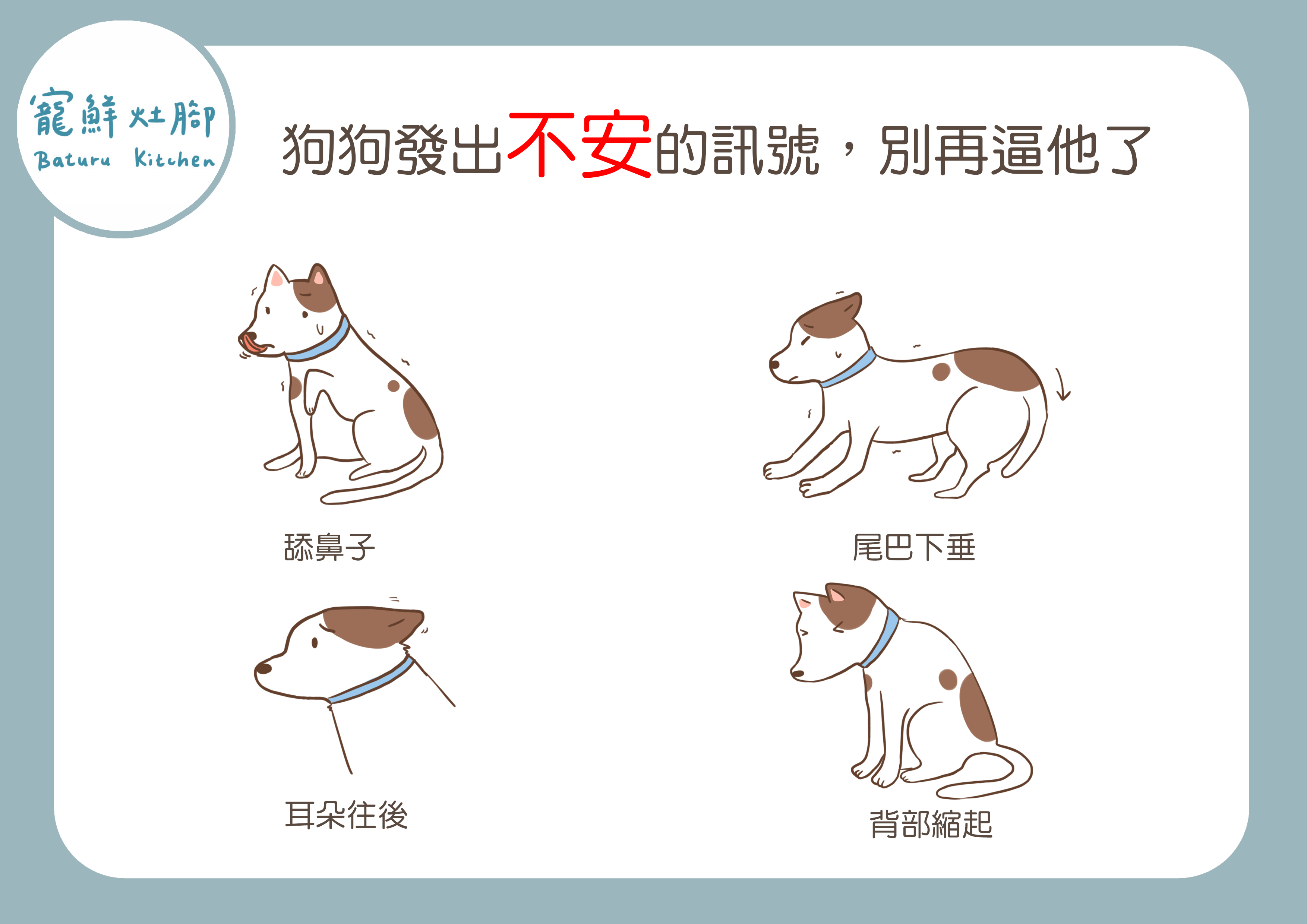 寵鮮灶腳
Baturu Kitchen

狗狗發出不安的訊號，別再逼他了

舔鼻子

尾巴下垂

耳朵往後

背部縮起