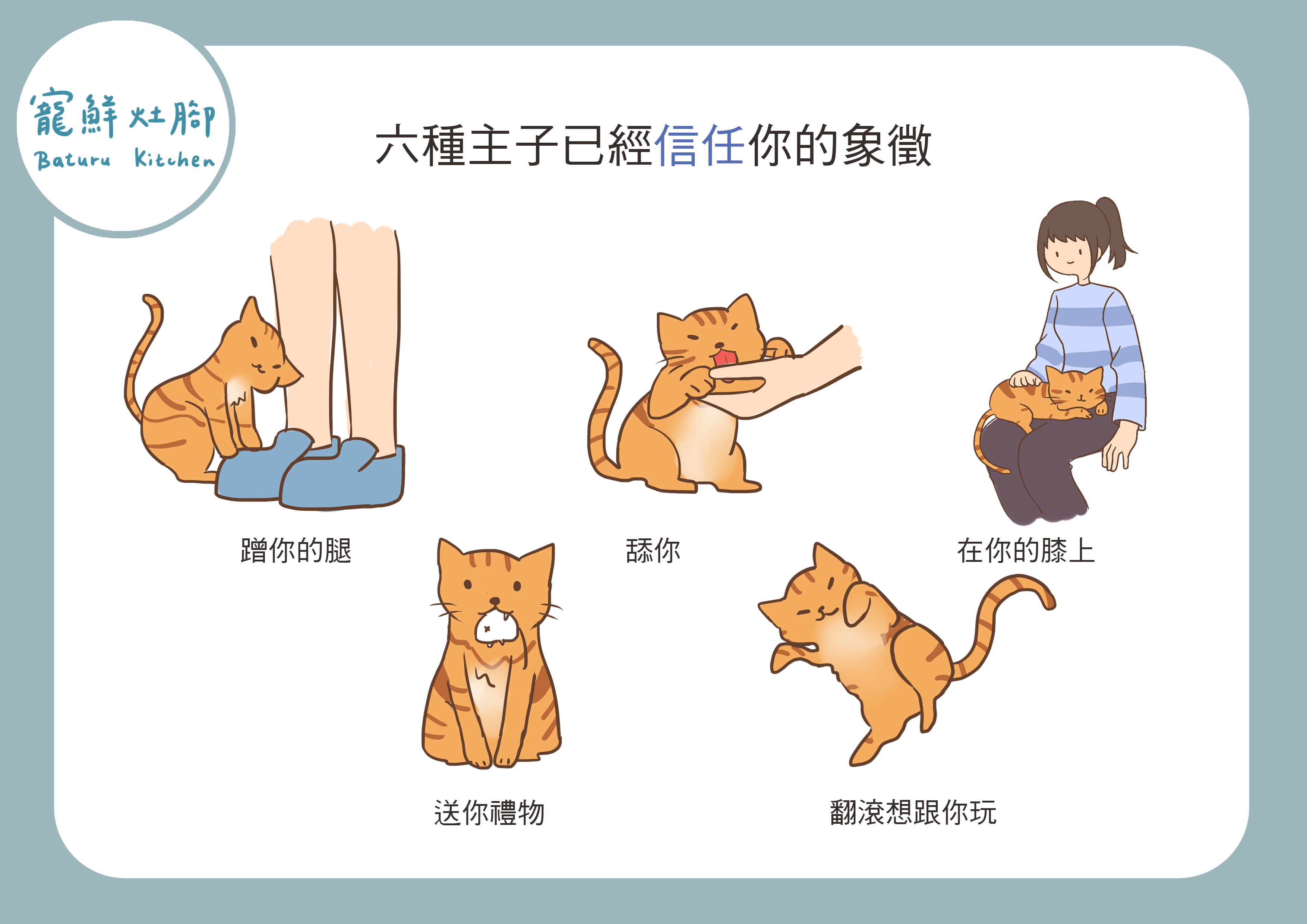 寵鮮灶腳
Baturu Kitchen

六種主子已經信任你的象徵

蹭你的腿

舔你

在你的膝上

送你禮物

翻滾想跟你玩